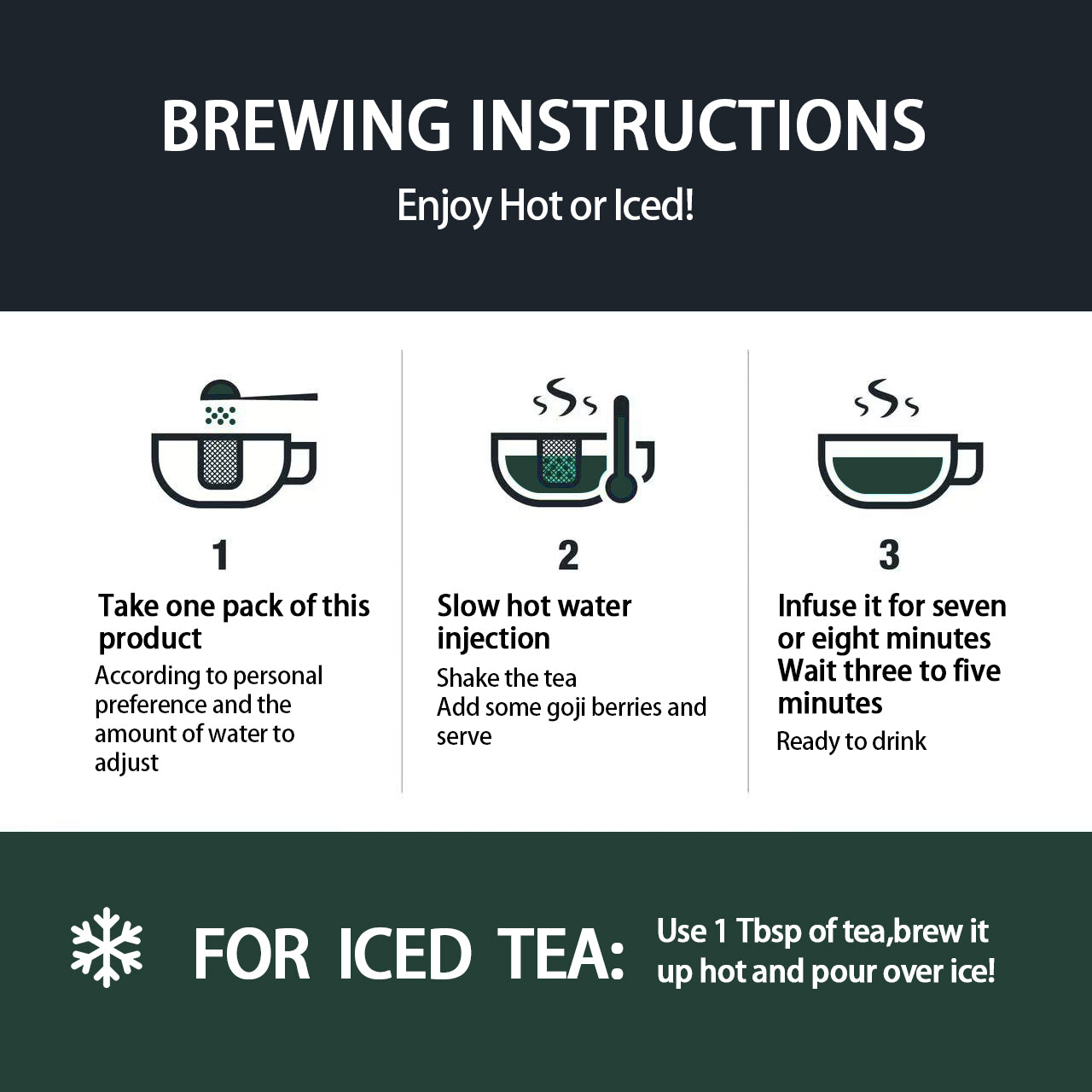 BREWING INSTRUCTIONS
Enjoy Hot or Iced!

1
Take one pack of this product
According to personal preference and the amount of water to adjust

2
Slow hot water injection
Shake the tea
Add some goji berries and serve

3
Infuse it for seven or eight minutes
Wait three to five minutes
Ready to drink

FOR ICED TEA: Use 1 Tbsp of tea,brew it up hot and pour over ice!